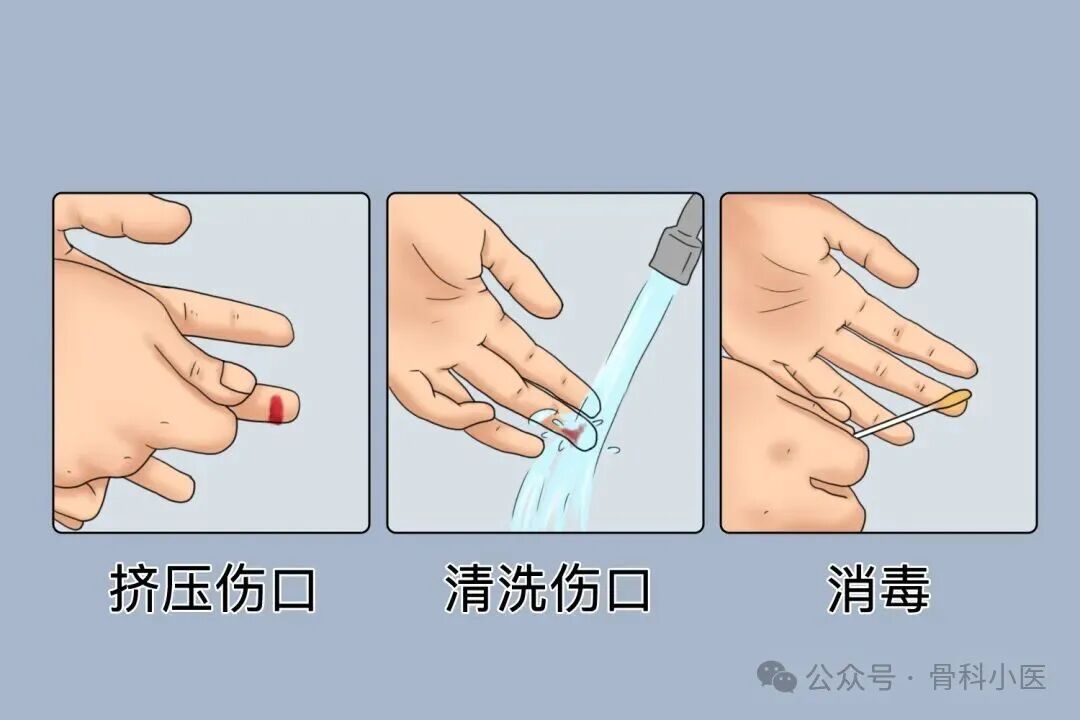 挤压伤口

清洗伤口

消毒

公众号 · 骨科小医